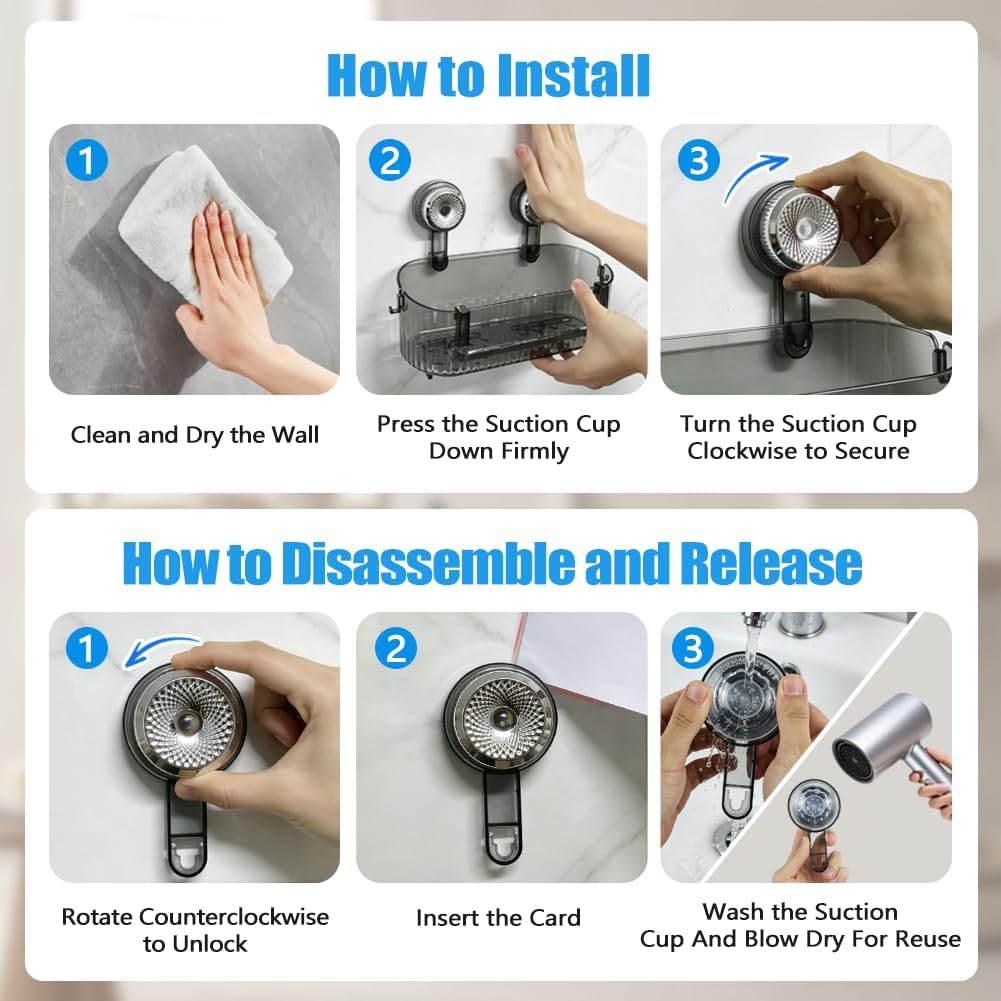 How to Install

1

Clean and Dry the Wall

2

Press the Suction Cup Down Firmly

3

Turn the Suction Cup Clockwise to Secure

How to Disassemble and Release

1

Rotate Counterclockwise to Unlock

2

Insert the Card

3

Wash the Suction Cup And Blow Dry For Reuse