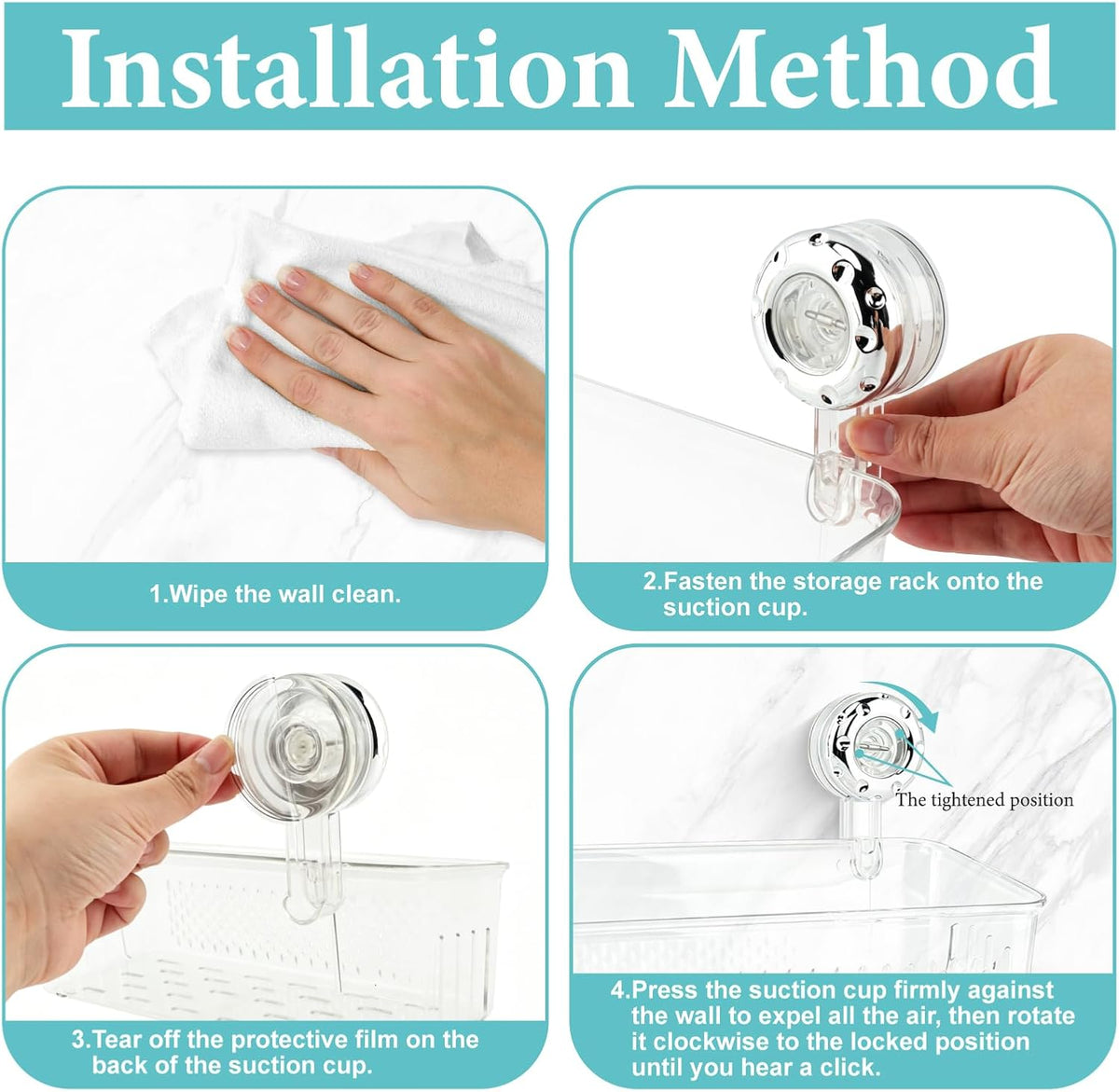 Installation Method

1.Wipe the wall clean.

2.Fasten the storage rack onto the suction cup.

3.Tear off the protective film on the back of the suction cup.

The tightened position

4.Press the suction cup firmly against the wall to expel all the air, then rotate it clockwise to the locked position until you hear a click.